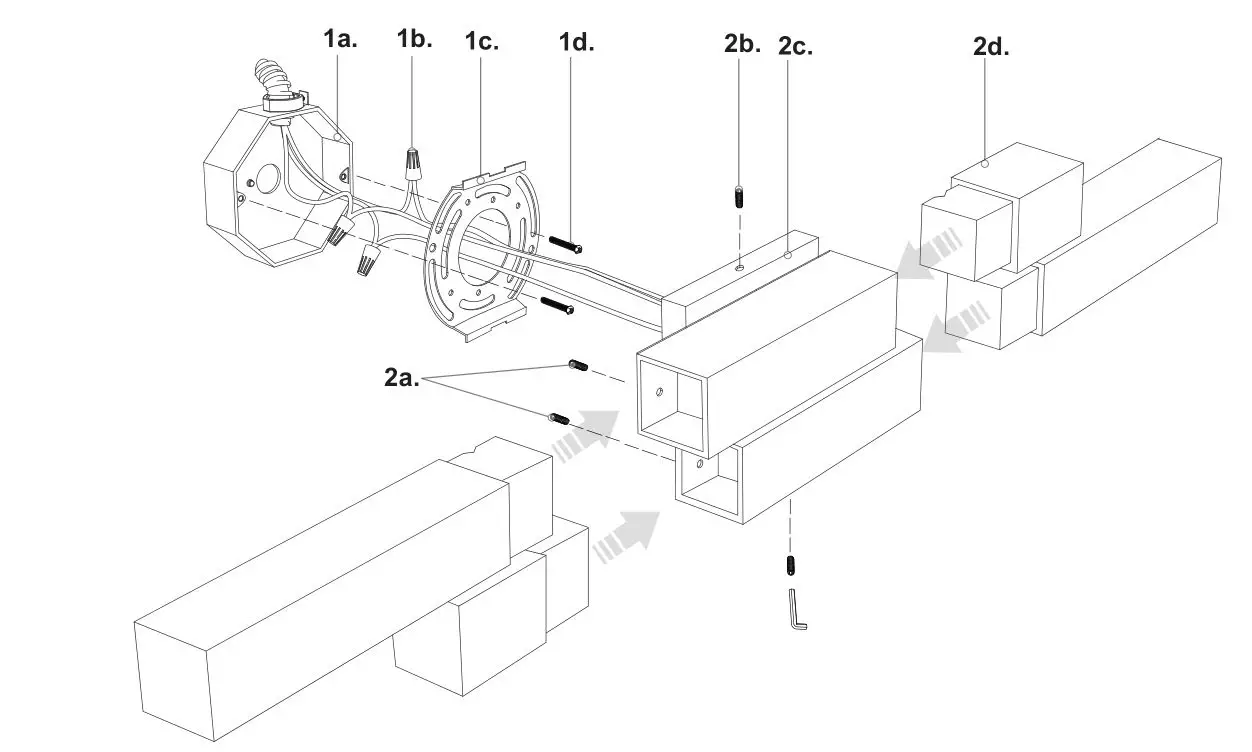 1a. 1b. 1c. 1d. 2b. 2c. 2d.

2a.