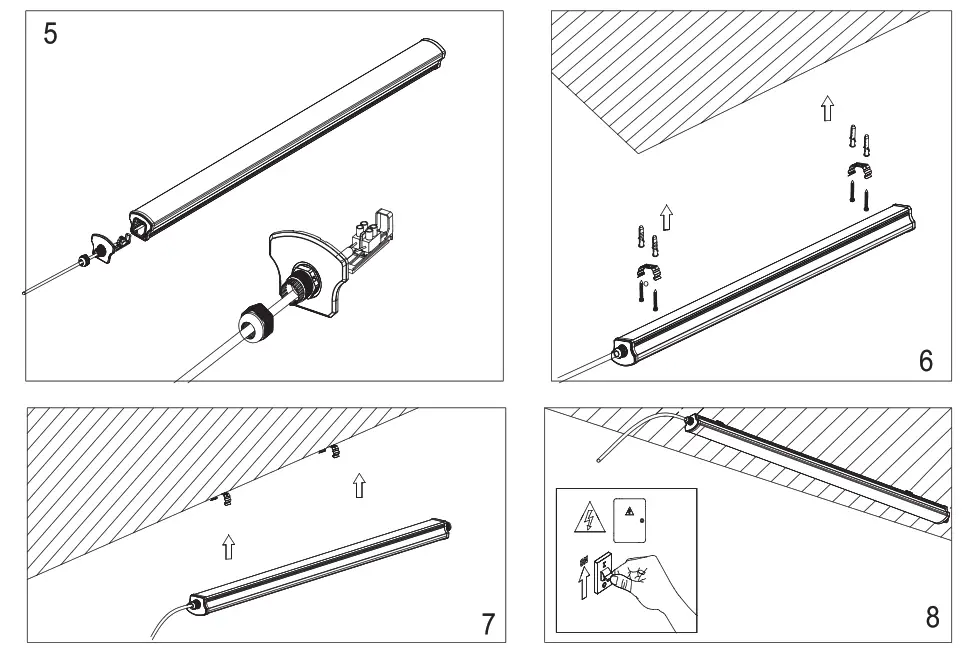 5

6

7

8