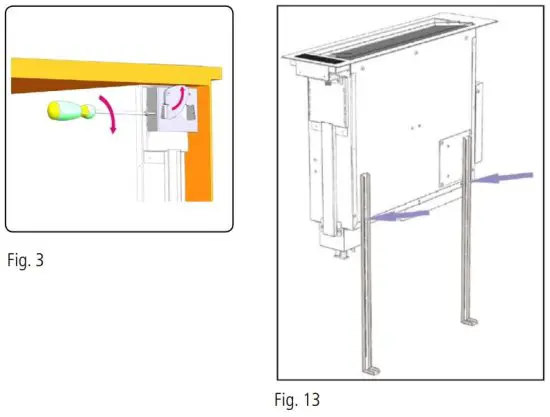 Fig. 3

Fig. 13