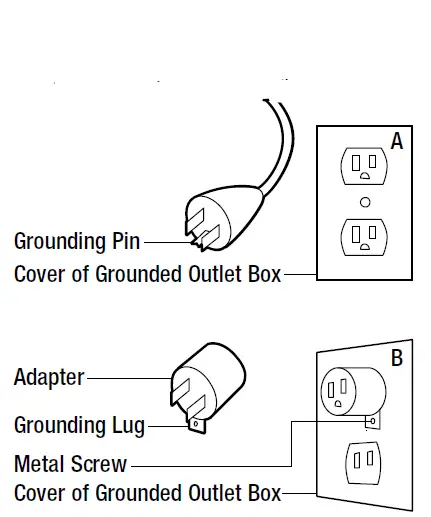 A

Grounding Pin

Cover of Grounded Outlet Box

B

Adapter

Grounding Lug

Metal Screw

Cover of Grounded Outlet Box