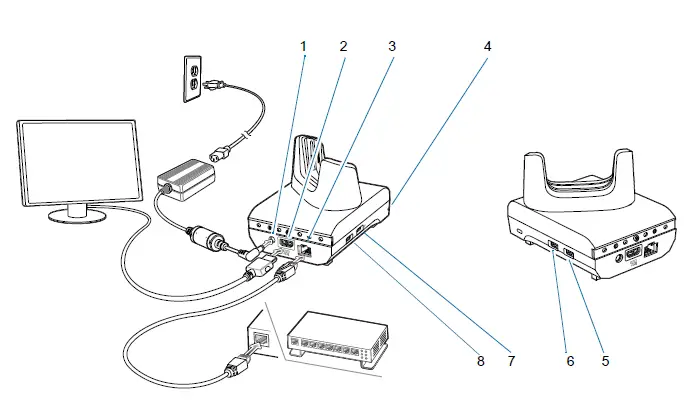 1
2
3
4
8
7
6
5