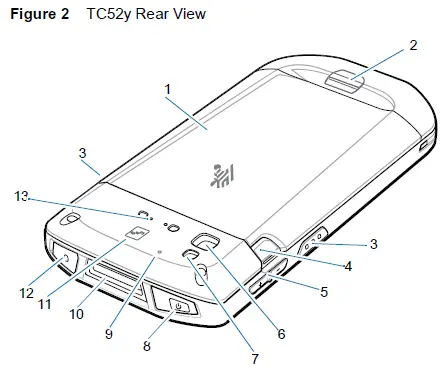 Figure 2 TC52y Rear View

2
1
3
13
3
4
5
12
11
10
9
8
7
6