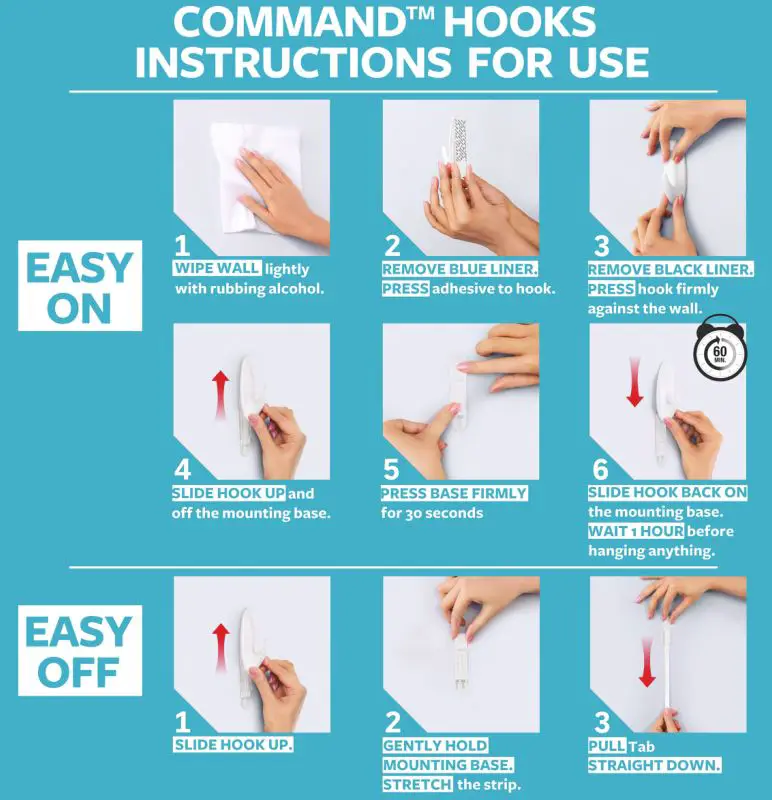 COMMAND™ HOOKS
INSTRUCTIONS FOR USE

EASY ON

1
WIPE WALL lightly with rubbing alcohol.

2
REMOVE BLUE LINER. PRESS adhesive to hook.

3
REMOVE BLACK LINER. PRESS hook firmly against the wall.

4
SLIDE HOOK UP and off the mounting base.

5
PRESS BASE FIRMLY for 30 seconds

60 MIN.

6
SLIDE HOOK BACK ON the mounting base. WAIT 1 HOUR before hanging anything.

EASY OFF

1
SLIDE HOOK UP.

2
GENTLY HOLD MOUNTING BASE. STRETCH the strip.

3
PULL Tab STRAIGHT DOWN.