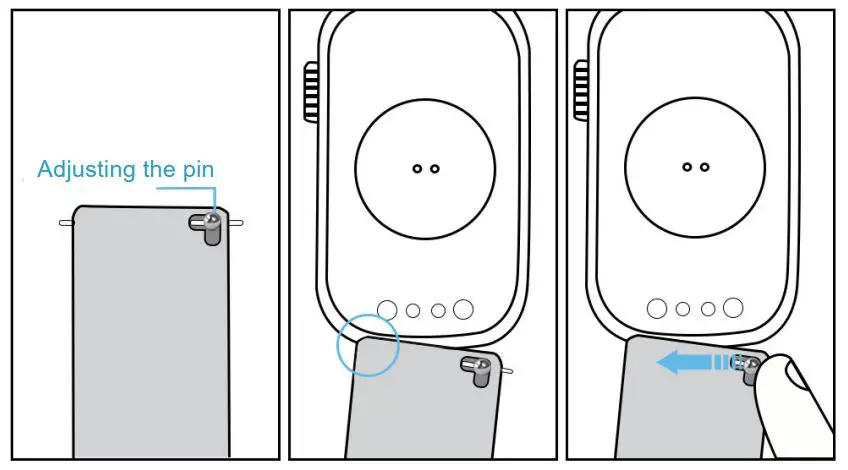 Adjusting the pin