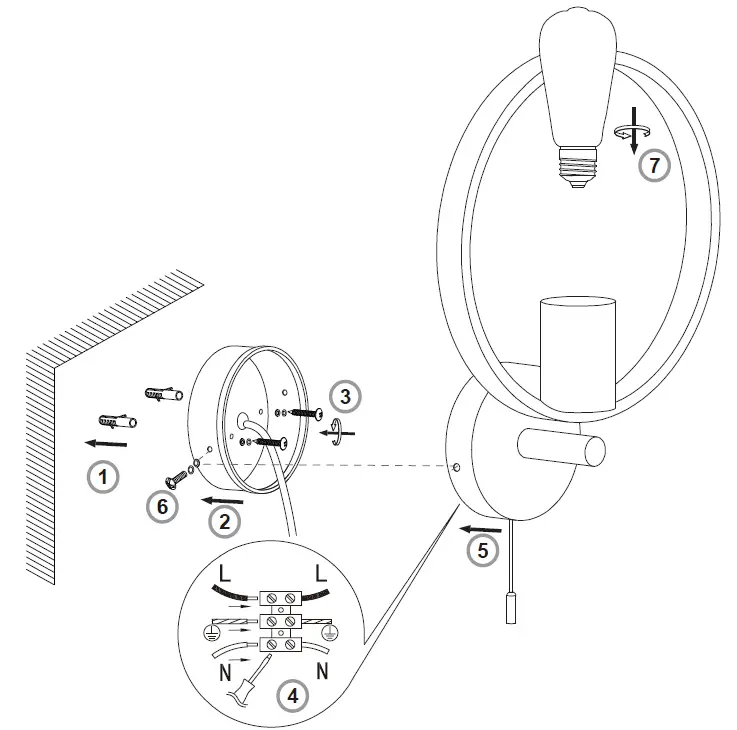 7
3
1
6
2
5
L
L
N
N
4