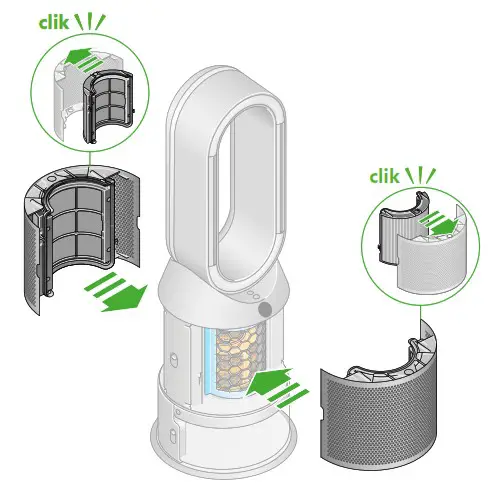 clik

clik