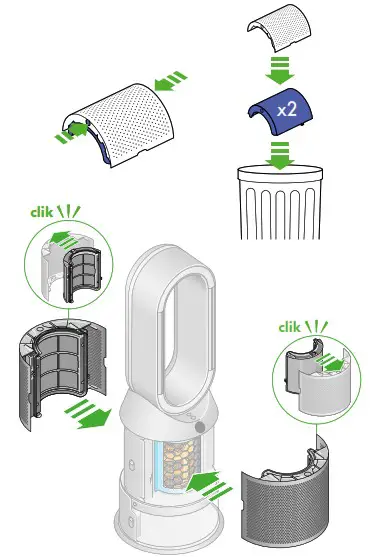 x2

clik

clik