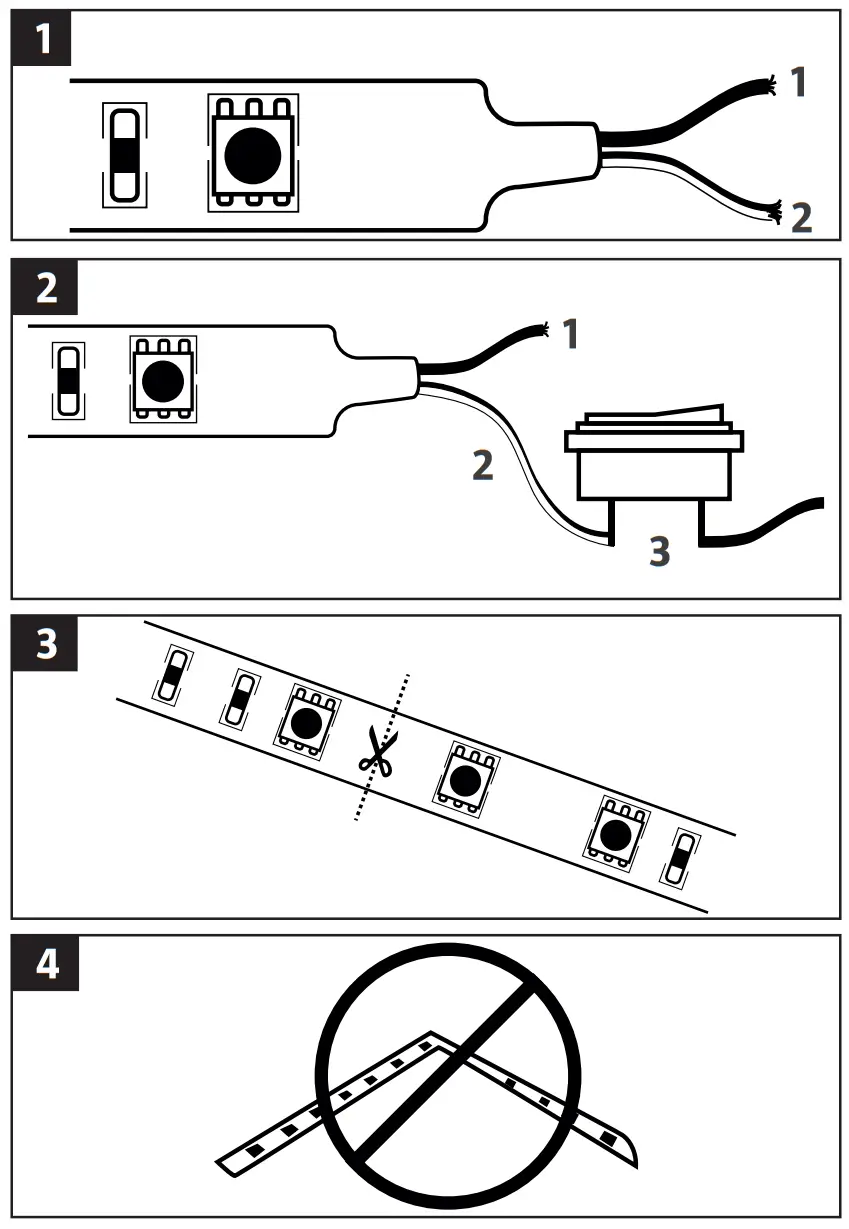 1

1

2

2

1

2

3

3

4