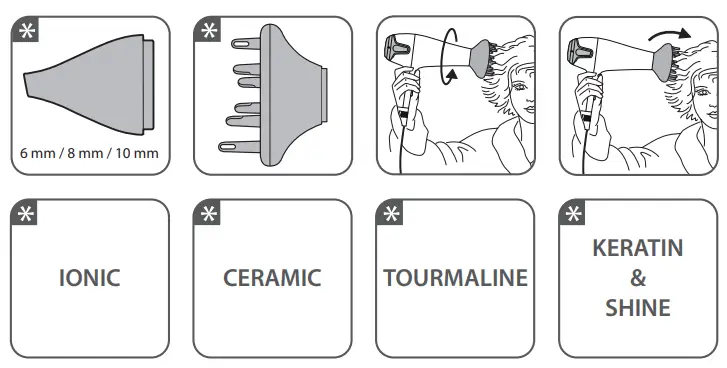 *

6 mm / 8 mm / 10 mm

*

*

IONIC

*

CERAMIC

*

TOURMALINE

*

KERATIN
&
SHINE