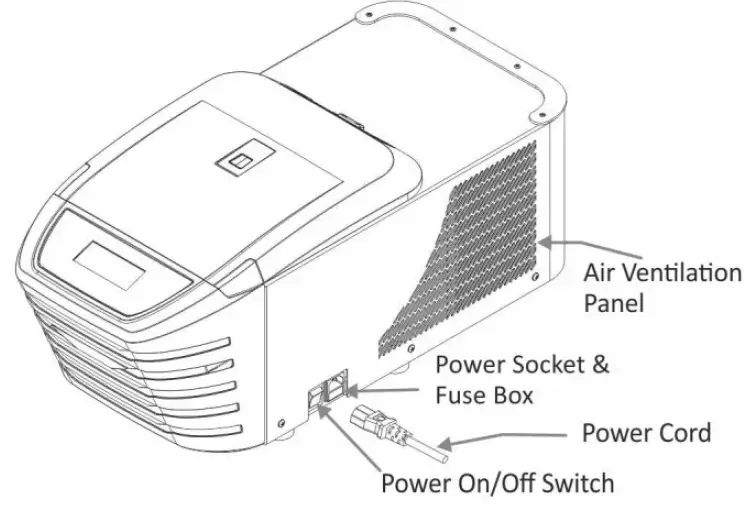 Air Ventilation Panel

Power Socket & Fuse Box

Power Cord

Power On/Off Switch