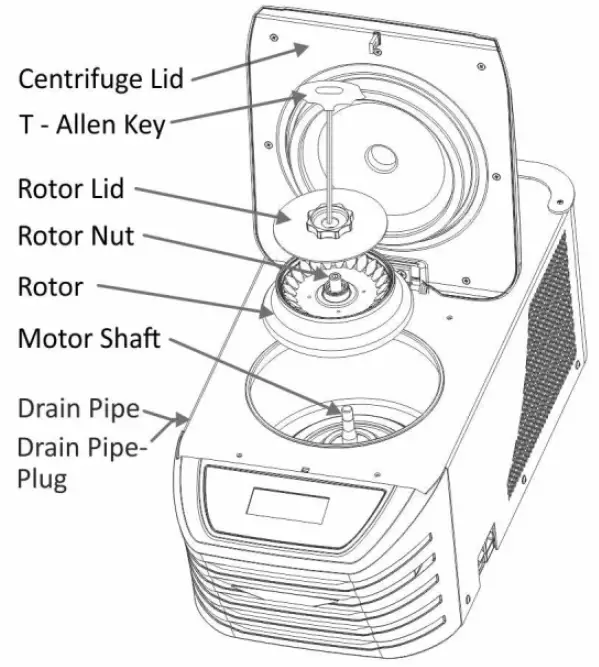 Centrifuge Lid

T - Allen Key

Rotor Lid

Rotor Nut

Rotor

Motor Shaft

Drain Pipe

Drain Pipe-Plug