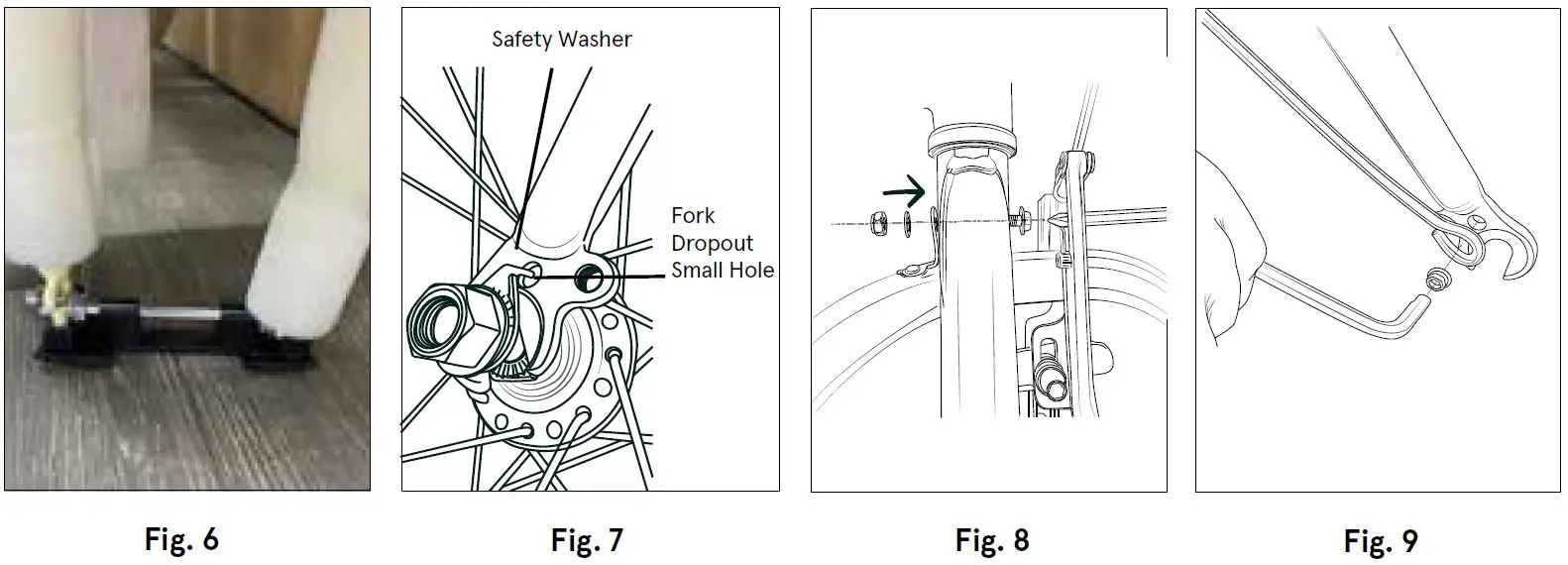 Safety Washer

Fork Dropout Small Hole

Fig. 6

Fig. 7

Fig. 8

Fig. 9