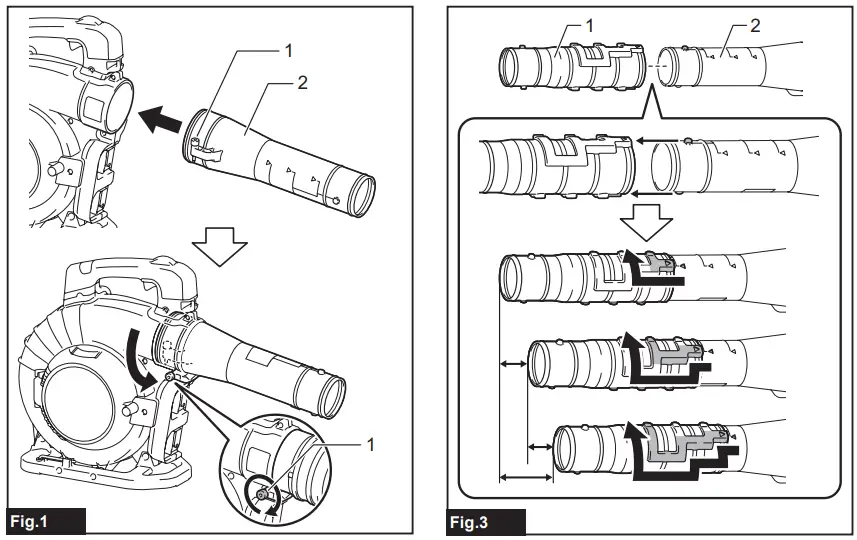 1
2
1
Fig.1

1
2
Fig.3