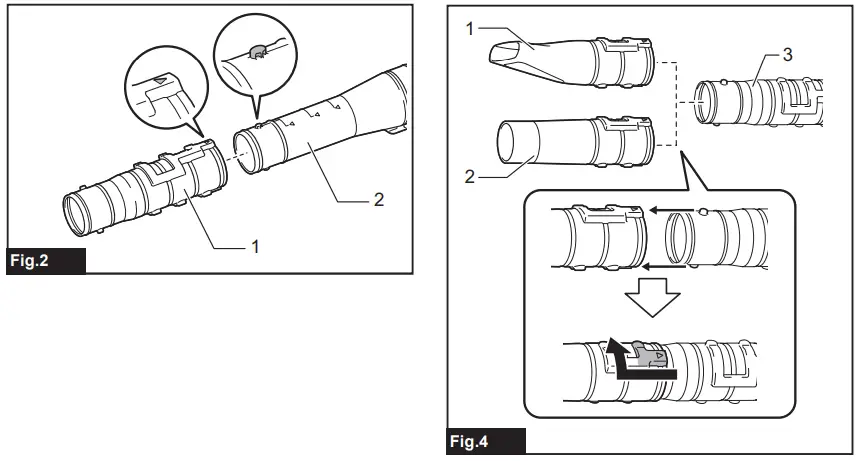 2

1

Fig.2

1

3

2

Fig.4