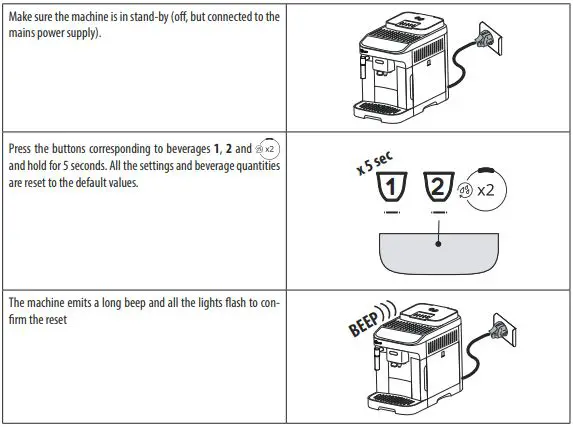 | | |
|---|---|
| Make sure the machine is in stand-by (off, but connected to the mains power supply). | |
| Press the buttons corresponding to beverages **1**, **2** and x2 and hold for 5 seconds. All the settings and beverage quantities are reset to the default values. | x 5 sec 1 2 x2 |
| The machine emits a long beep and all the lights flash to confirm the reset | BEEP |