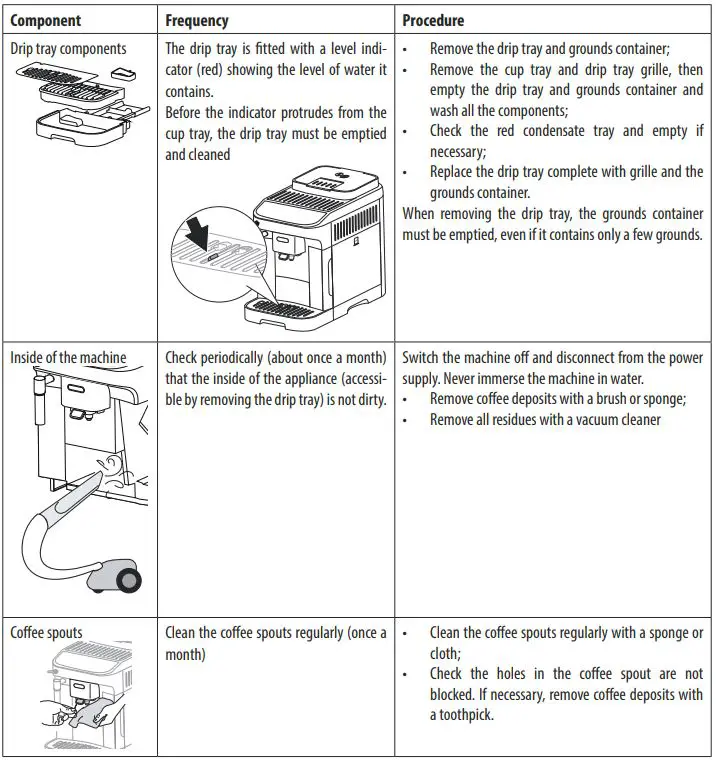 | Component | Frequency | Procedure |
|---|---|---|
| Drip tray components | The drip tray is fitted with a level indicator (red) showing the level of water it contains. Before the indicator protrudes from the cup tray, the drip tray must be emptied and cleaned | • Remove the drip tray and grounds container; • Remove the cup tray and drip tray grille, then empty the drip tray and grounds container and wash all the components; • Check the red condensate tray and empty if necessary; • Replace the drip tray complete with grille and the grounds container. When removing the drip tray, the grounds container must be emptied, even if it contains only a few grounds. |
| Inside of the machine | Check periodically (about once a month) that the inside of the appliance (accessible by removing the drip tray) is not dirty. | Switch the machine off and disconnect from the power supply. Never immerse the machine in water. • Remove coffee deposits with a brush or sponge; • Remove all residues with a vacuum cleaner |
| Coffee spouts | Clean the coffee spouts regularly (once a month) | • Clean the coffee spouts regularly with a sponge or cloth; • Check the holes in the coffee spout are not blocked. If necessary, remove coffee deposits with a toothpick. |