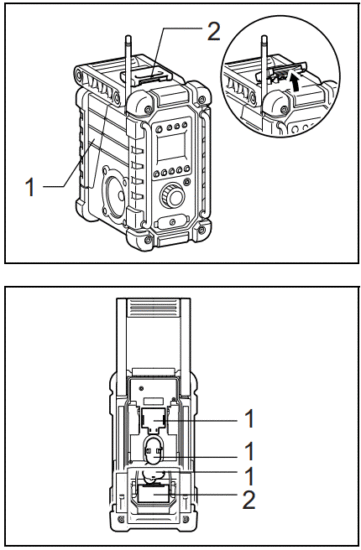 2
1
1
1
1
2