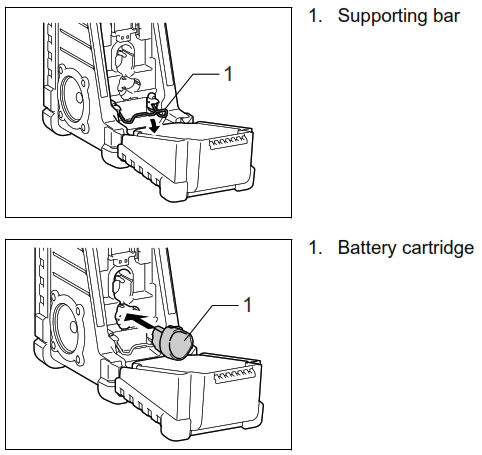 1

1. Supporting bar

1

1. Battery cartridge