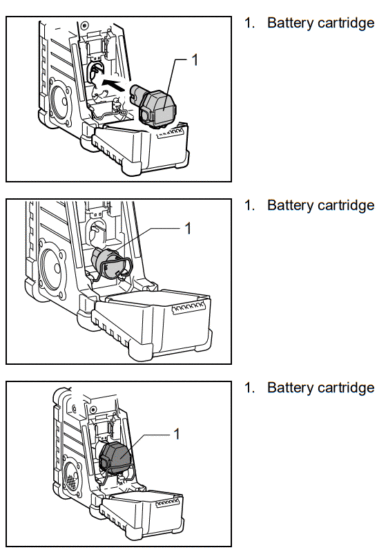 1

1. Battery cartridge

1

1. Battery cartridge

1

1. Battery cartridge