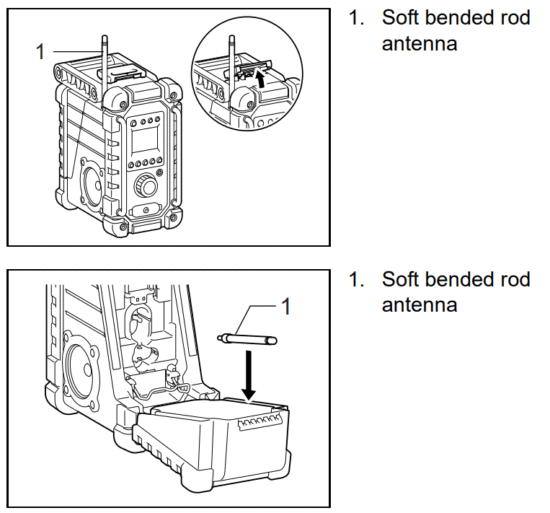 1

1. Soft bended rod antenna

1

1. Soft bended rod antenna