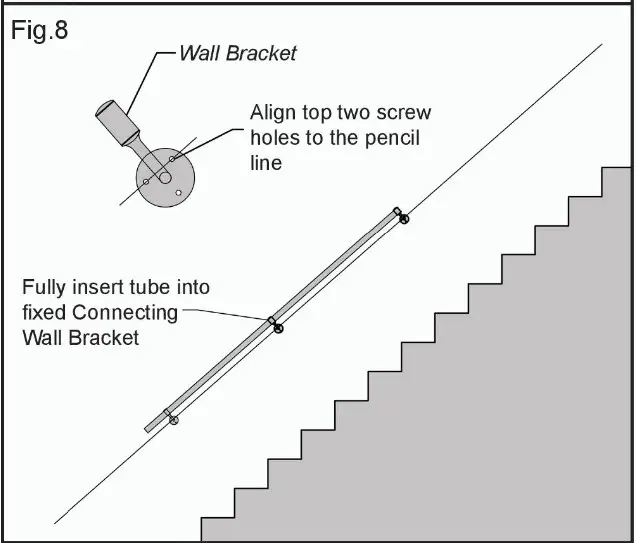 Fig.8

Wall Bracket

Align top two screw holes to the pencil line

Fully insert tube into fixed Connecting Wall Bracket