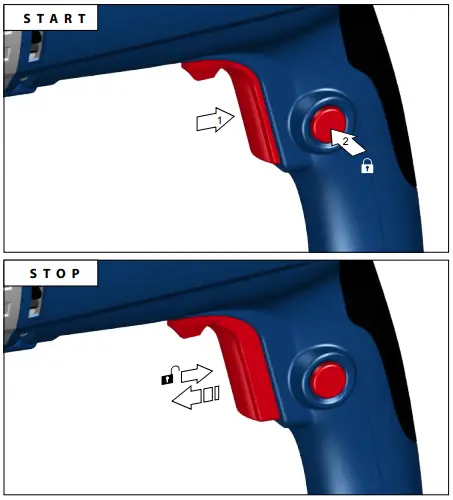 START

1

2

STOP