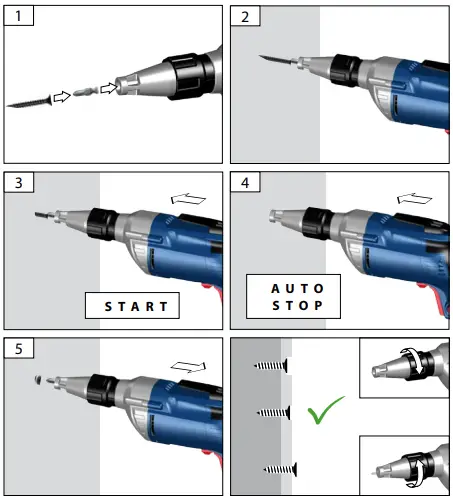 1

2

3

START

4

AUTO STOP

5