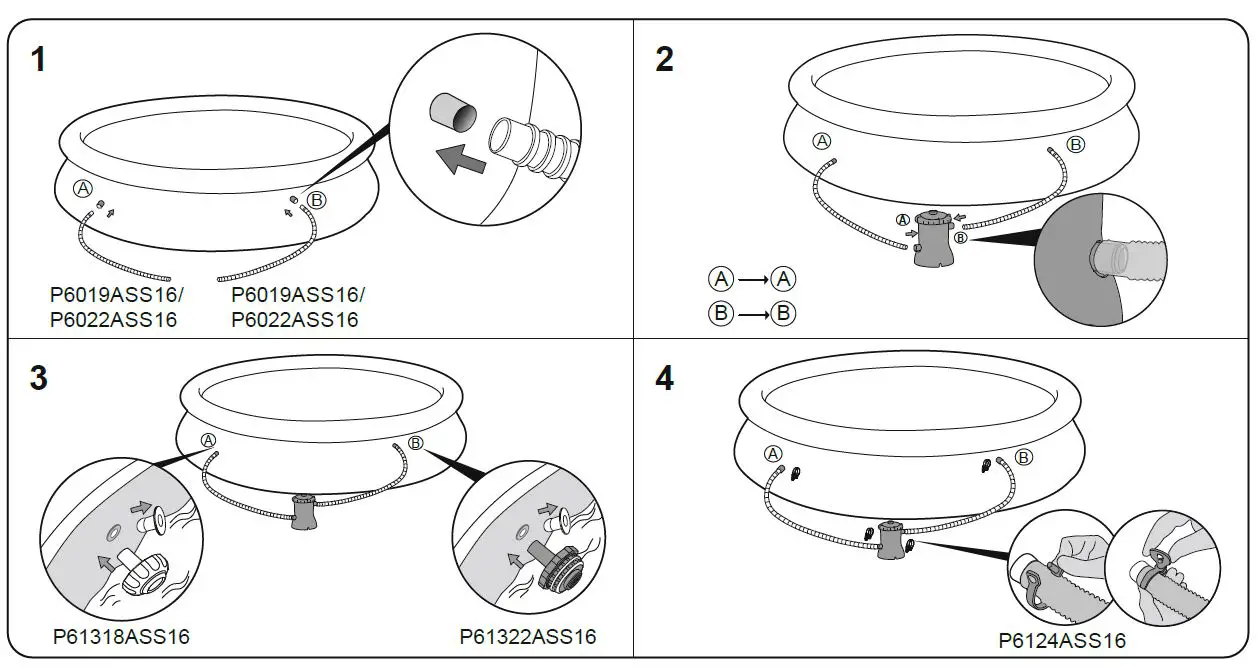 1

A B

P6019ASS16/
P6022ASS16

P6019ASS16/
P6022ASS16

2

A B

A B

A → A

B → B

3

A B

P61318ASS16

P61322ASS16

4

A B

P6124ASS16