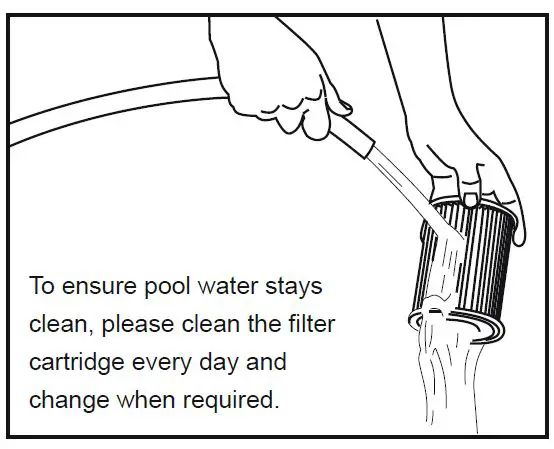 To ensure pool water stays clean, please clean the filter cartridge every day and change when required.