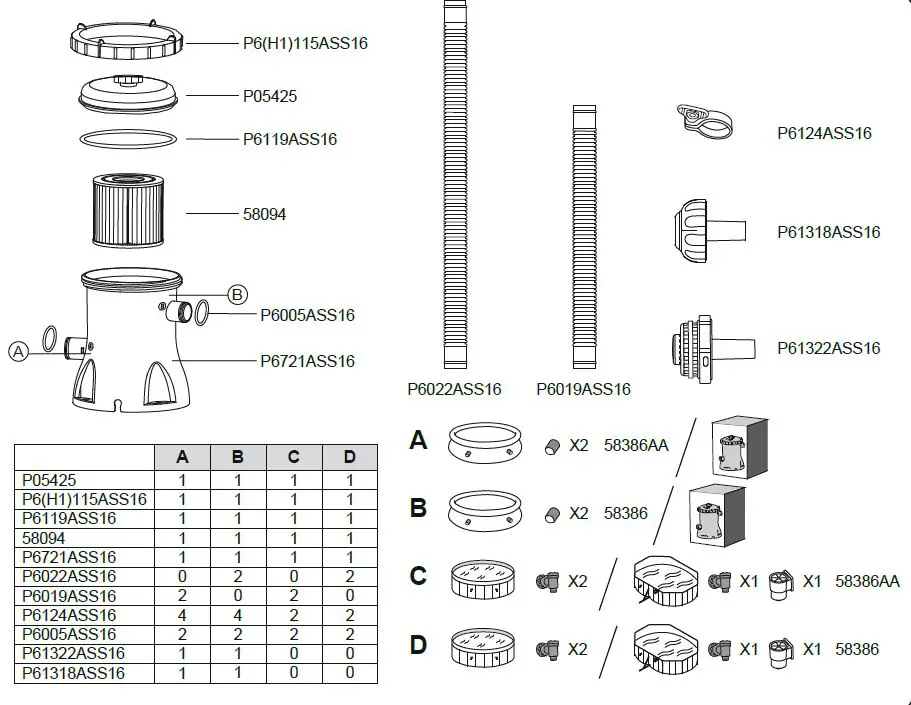 P6(H1)115ASS16
P05425
P6119ASS16
58094
B
P6005ASS16
A
P6721ASS16

P6022ASS16
P6019ASS16

P6124ASS16
P61318ASS16
P61322ASS16

| | A | B | C | D |
|---|---|---|---|---|
| P05425 | 1 | 1 | 1 | 1 |
| P6(H1)115ASS16 | 1 | 1 | 1 | 1 |
| P6119ASS16 | 1 | 1 | 1 | 1 |
| 58094 | 1 | 1 | 1 | 1 |
| P6721ASS16 | 1 | 1 | 1 | 1 |
| P6022ASS16 | 0 | 2 | 0 | 2 |
| P6019ASS16 | 2 | 0 | 2 | 0 |
| P6124ASS16 | 4 | 4 | 2 | 2 |
| P6005ASS16 | 2 | 2 | 2 | 2 |
| P61322ASS16 | 1 | 1 | 0 | 0 |
| P61318ASS16 | 1 | 1 | 0 | 0 |

A X2 58386AA
B X2 58386
C X2 X1 X1 58386AA
D X2 X1 X1 58386