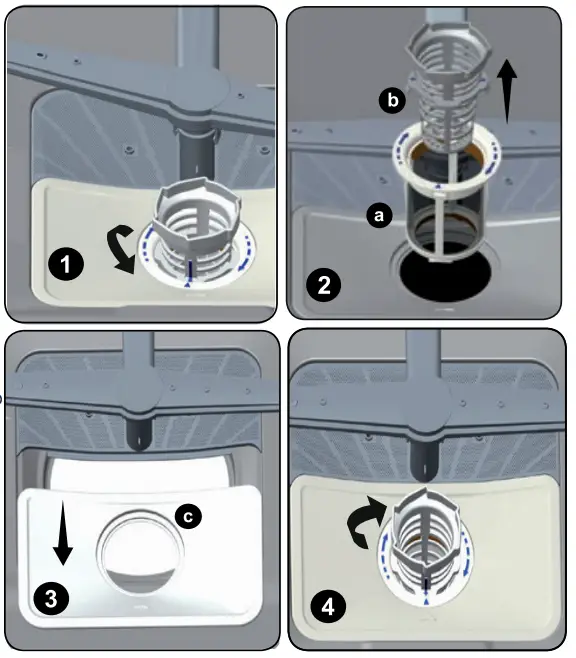 1
b
a
2
c
3
4