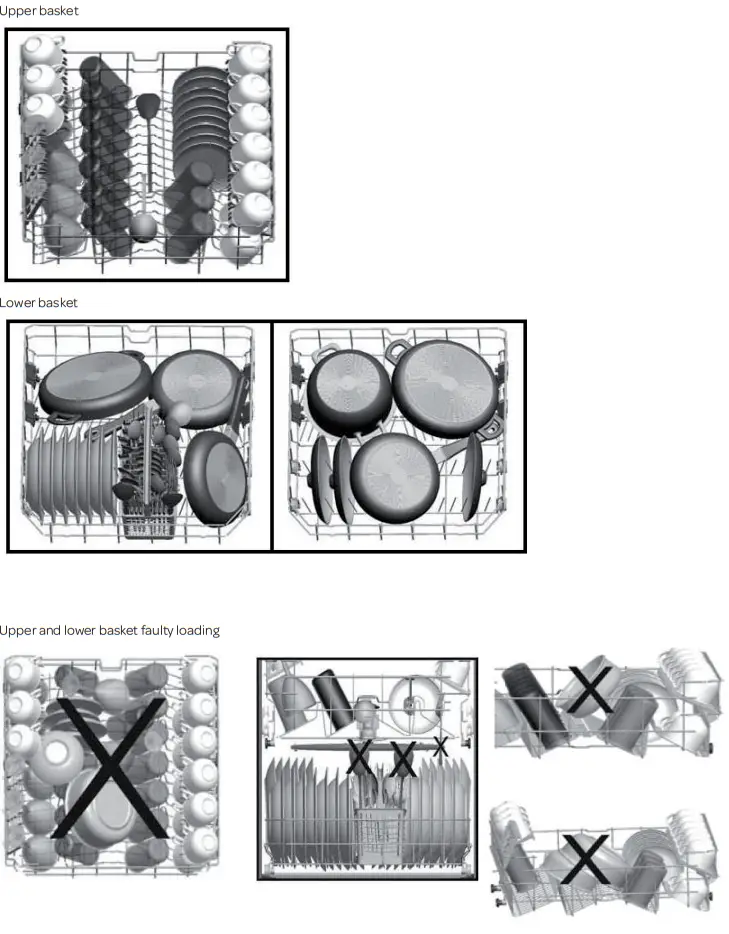 Upper basket

Lower basket

Upper and lower basket faulty loading

X

X X X

X

X