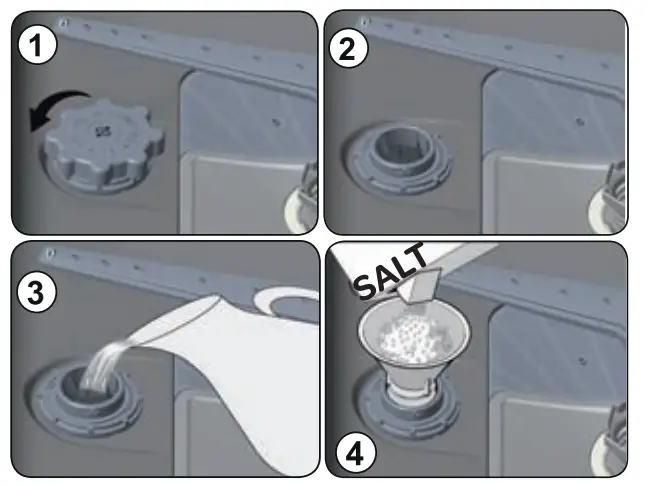 1

2

3

SALT

4