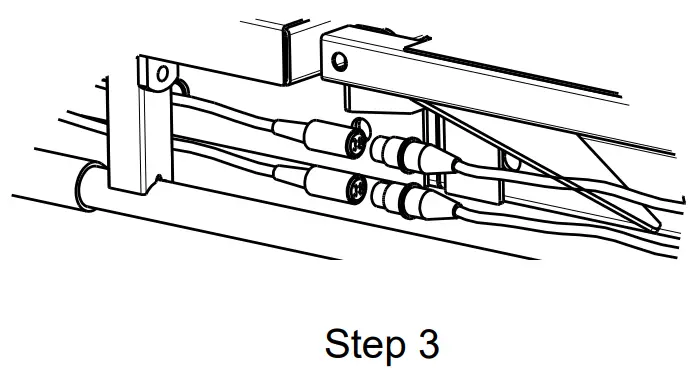 Step 3