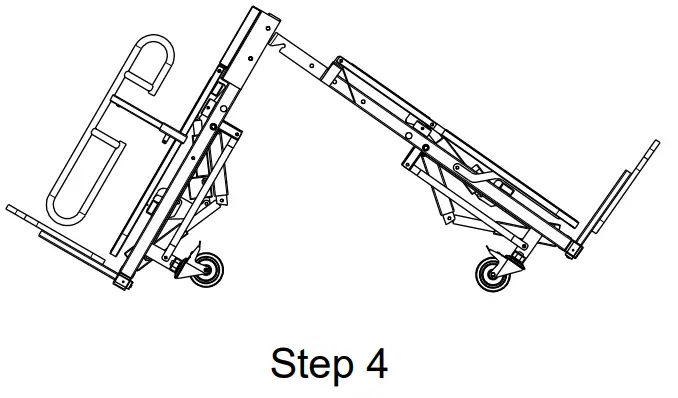 Step 4