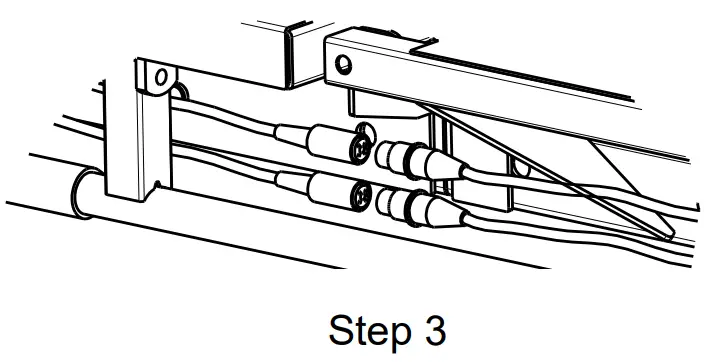 Step 3