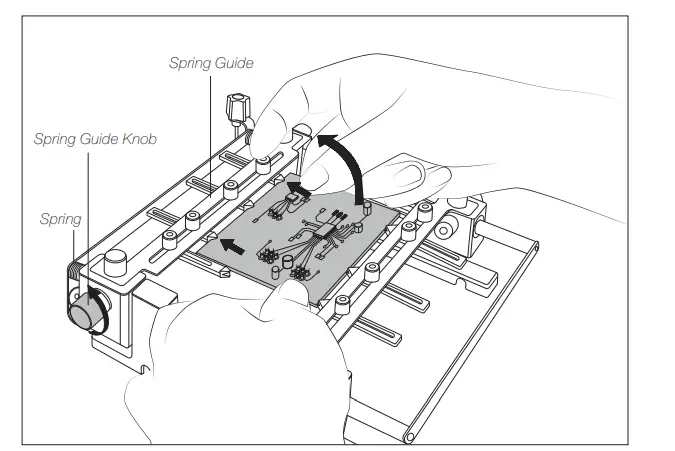 Spring Guide

Spring Guide Knob

Spring