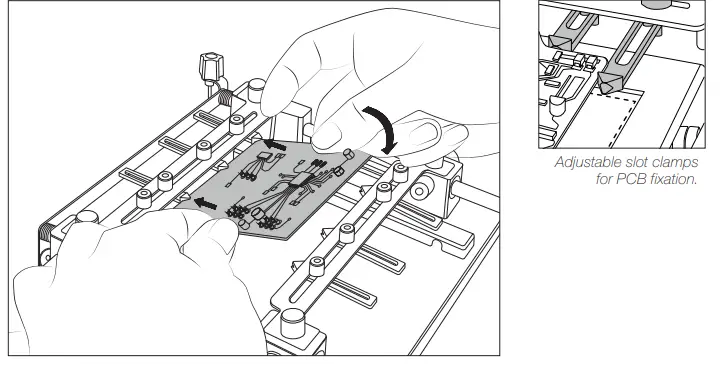 Adjustable slot clamps for PCB fixation.