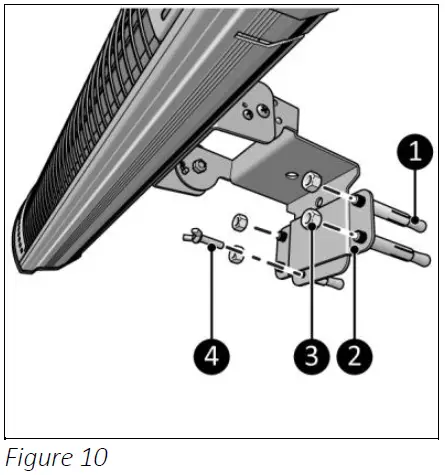 1
4
3
2
Figure 10