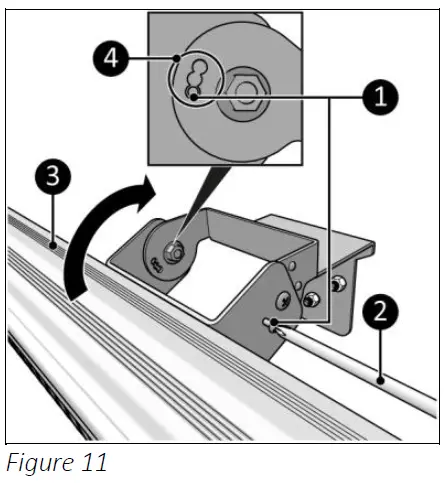 4
1
3
2
Figure 11