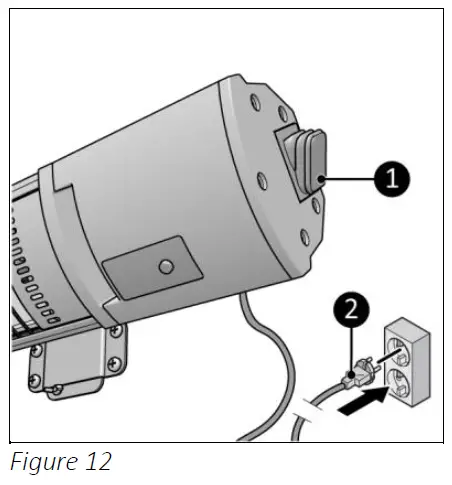 1

2

Figure 12