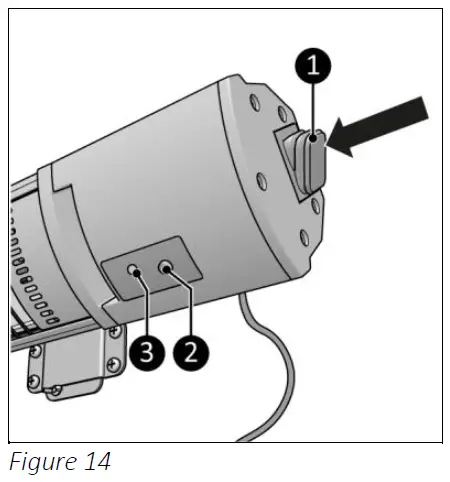 1

3

2

Figure 14