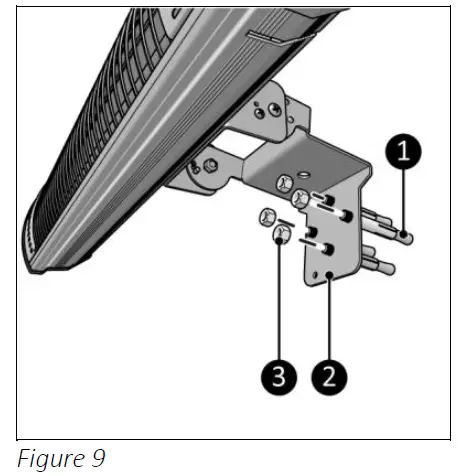 1

3

2

Figure 9