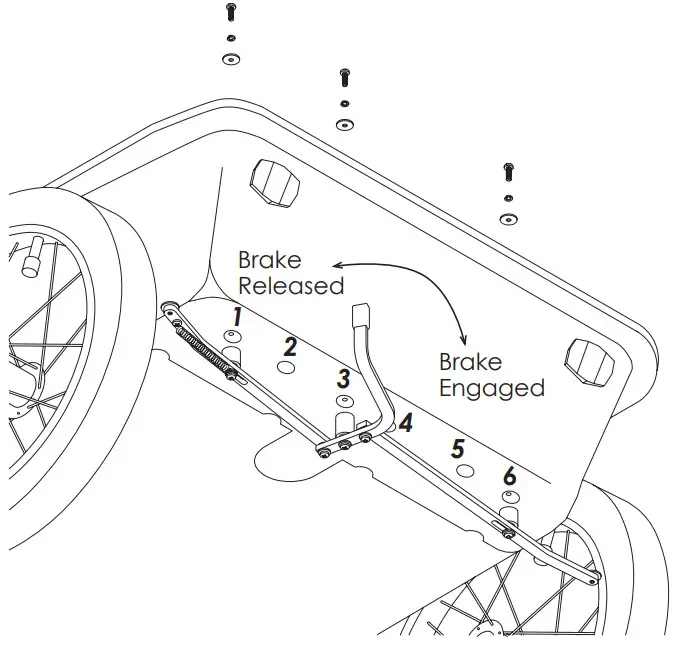 Brake Released

Brake Engaged

1
2
3
4
5
6