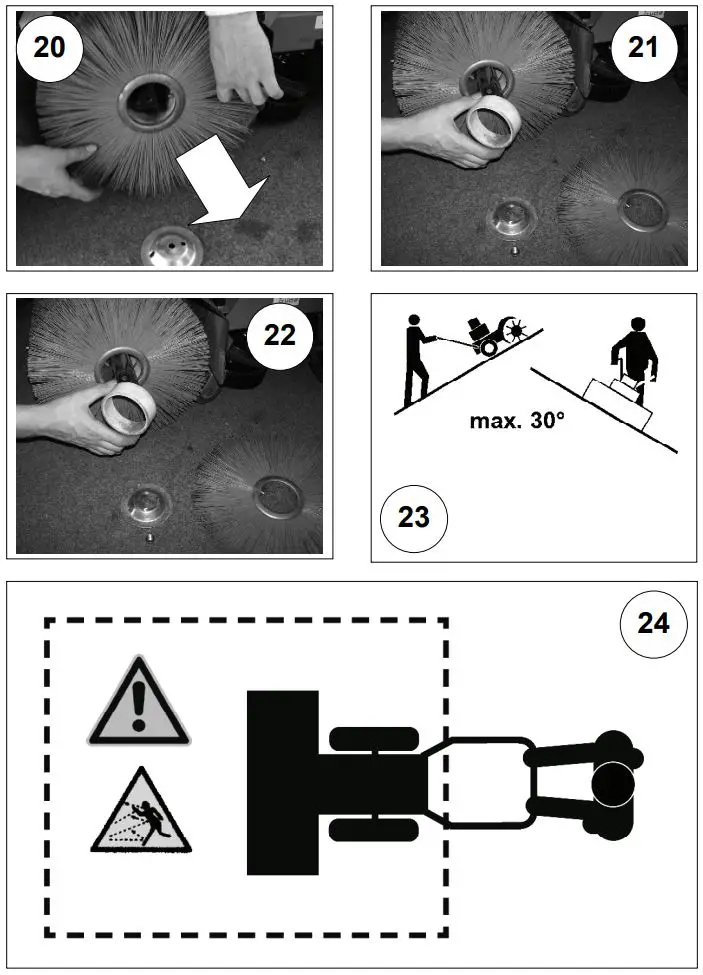 20

21

22

max. 30°

23

24