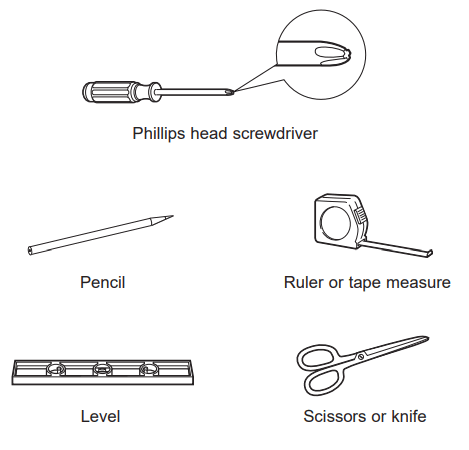 Phillips head screwdriver

Pencil

Ruler or tape measure

Level

Scissors or knife