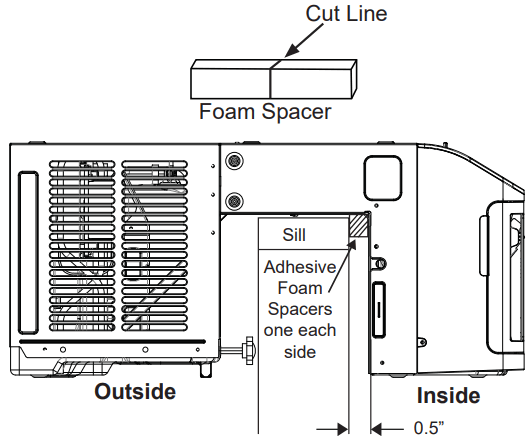 Cut Line

Foam Spacer

Sill

Adhesive Foam Spacers one each side

Outside

Inside

0.5”