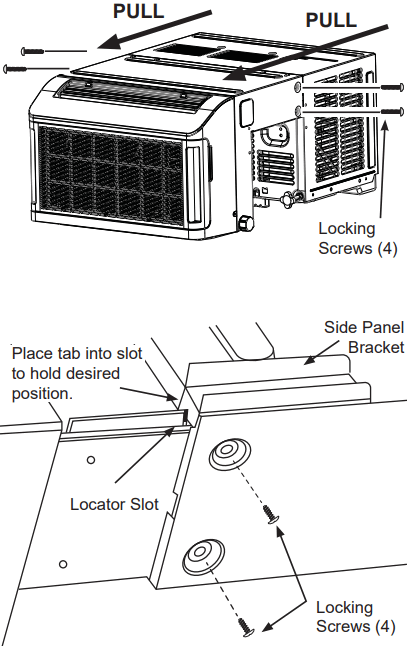 PULL

PULL

Locking Screws (4)

Side Panel Bracket

Place tab into slot to hold desired position.

Locator Slot

Locking Screws (4)