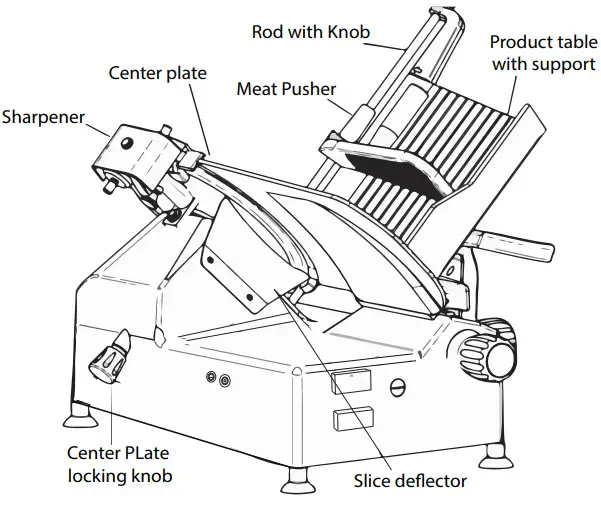 Rod with Knob

Product table with support

Center plate

Meat Pusher

Sharpener

Center PLate locking knob

Slice deflector