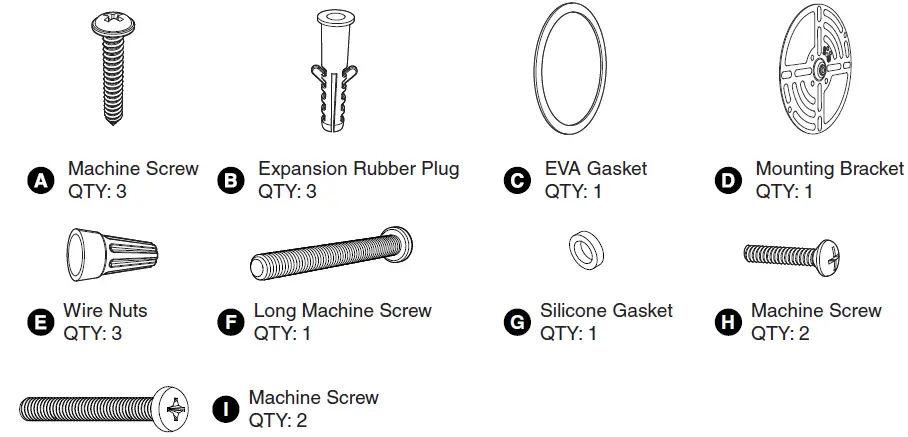 A Machine Screw
QTY: 3

B Expansion Rubber Plug
QTY: 3

C EVA Gasket
QTY: 1

D Mounting Bracket
QTY: 1

E Wire Nuts
QTY: 3

F Long Machine Screw
QTY: 1

G Silicone Gasket
QTY: 1

H Machine Screw
QTY: 2

I Machine Screw
QTY: 2